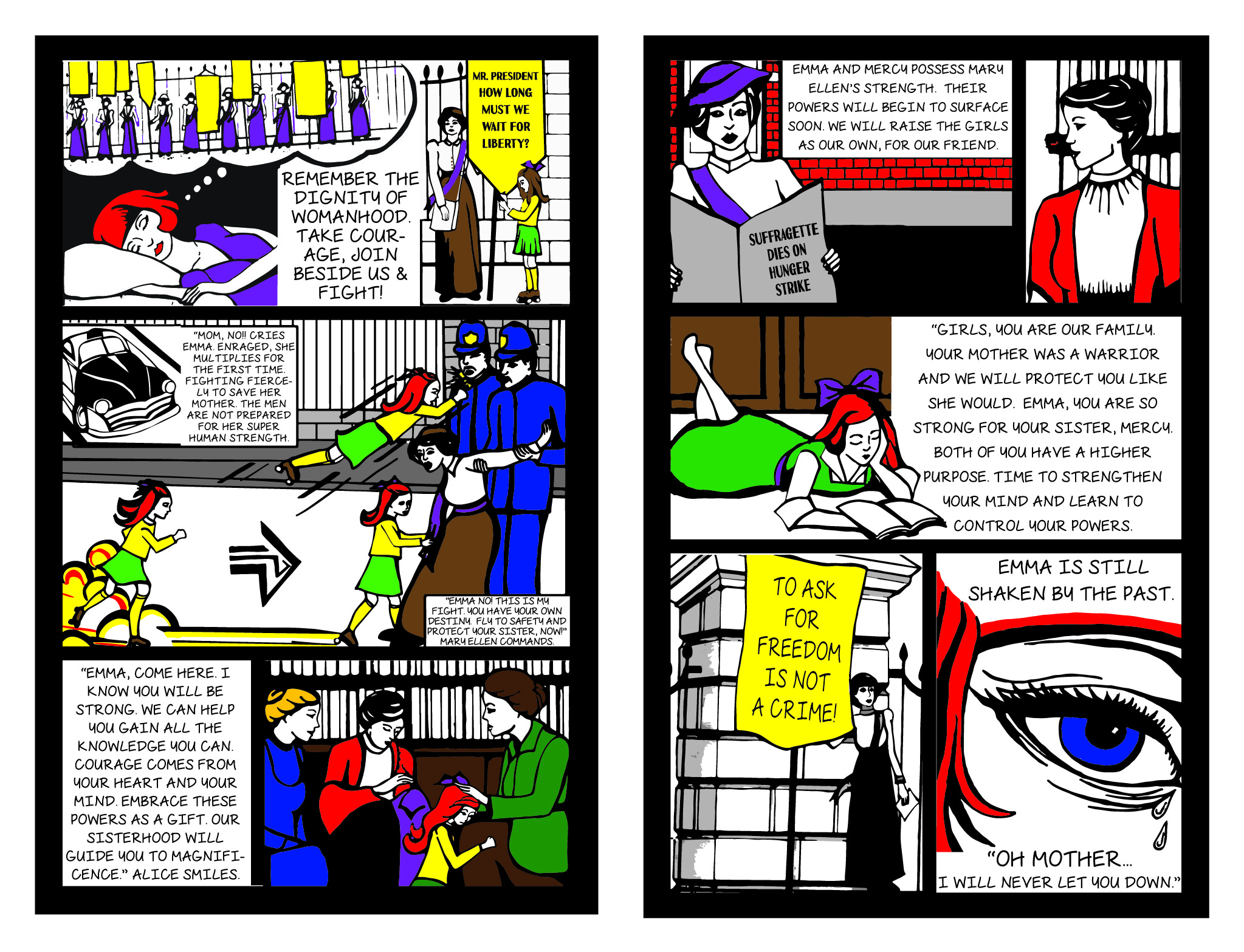 REMEMBER THE DIGNITY OF WOMANHOOD. TAKE COURAGE, JOIN BESIDE US & FIGHT!

MR. PRESIDENT HOW LONG MUST WE WAIT FOR LIBERTY?

"MOM, NO!! CRIES EMMA. ENRAGED, SHE MULTIPLIES FOR THE FIRST TIME. FIGHTING FIERCELY TO SAVE HER MOTHER. THE MEN ARE NOT PREPARED FOR HER SUPER HUMAN STRENGTH.

"EMMA NO! THIS IS MY FIGHT. YOU HAVE YOUR OWN DESTINY. FLY TO SAFETY AND PROTECT YOUR SISTER, NOW!" MARY ELLEN COMMANDS.

"EMMA, COME HERE. I KNOW YOU WILL BE STRONG. WE CAN HELP YOU GAIN ALL THE KNOWLEDGE YOU CAN. COURAGE COMES FROM YOUR HEART AND YOUR MIND. EMBRACE THESE POWERS AS A GIFT. OUR SISTERHOOD WILL GUIDE YOU TO MAGNIFICENCE." ALICE SMILES.

EMMA AND MERCY POSSESS MARY ELLEN'S STRENGTH. THEIR POWERS WILL BEGIN TO SURFACE SOON. WE WILL RAISE THE GIRLS AS OUR OWN, FOR OUR FRIEND.

SUFFRAGETTE DIES ON HUNGER STRIKE

"GIRLS, YOU ARE OUR FAMILY. YOUR MOTHER WAS A WARRIOR AND WE WILL PROTECT YOU LIKE SHE WOULD. EMMA, YOU ARE SO STRONG FOR YOUR SISTER, MERCY. BOTH OF YOU HAVE A HIGHER PURPOSE. TIME TO STRENGTHEN YOUR MIND AND LEARN TO CONTROL YOUR POWERS.

TO ASK FOR FREEDOM IS NOT A CRIME!

EMMA IS STILL SHAKEN BY THE PAST.

"OH MOTHER... I WILL NEVER LET YOU DOWN."